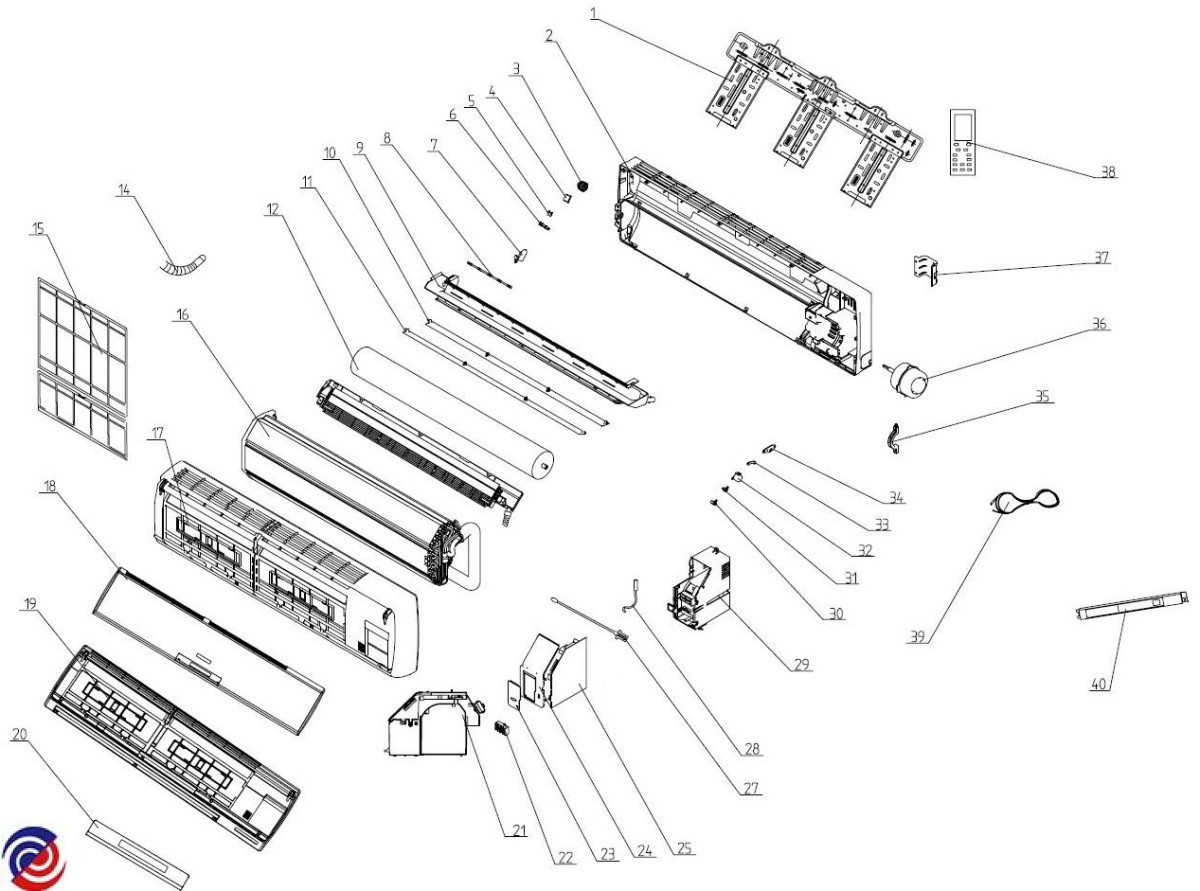 1
2
3
4
5
6
7
8
9
10
11
12
14
15
16
17
18
19
20
21
22
23
24
25
27
28
29
30
31
32
33
34
35
36
37
38
39
40